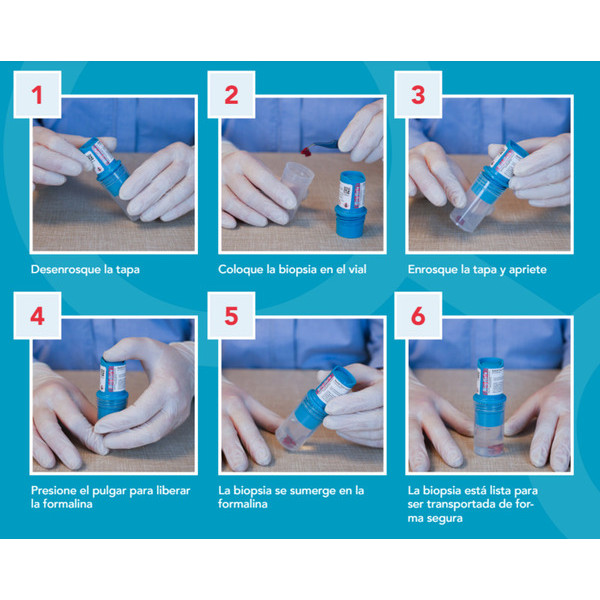 1

Desenrosque la tapa

2

Coloque la biopsia en el vial

3

Enrosque la tapa y apriete

4

Presione el pulgar para liberar la formalina

5

La biopsia se sumerge en la formalina

6

La biopsia está lista para ser transportada de forma segura